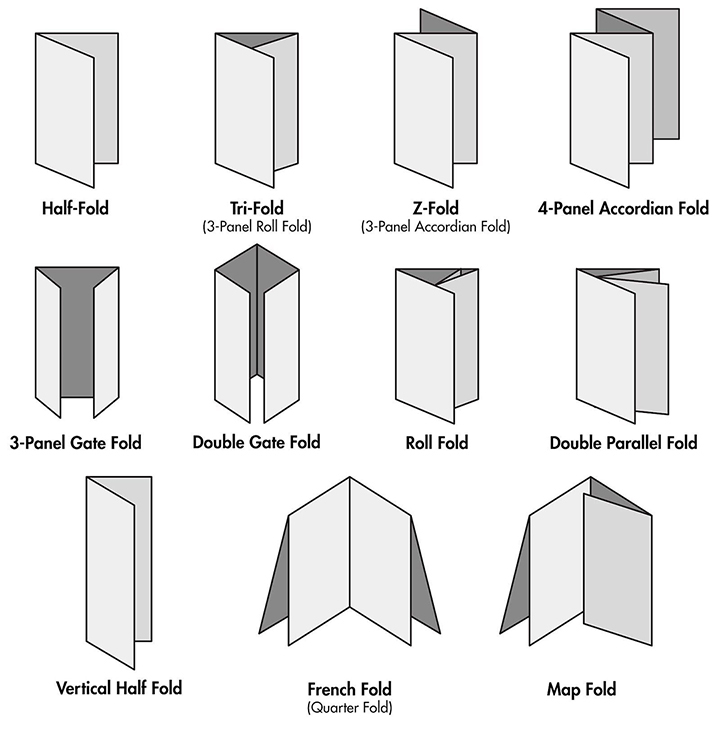 Half-Fold

Tri-Fold
(3-Panel Roll Fold)

Z-Fold
(3-Panel Accordian Fold)

4-Panel Accordian Fold

3-Panel Gate Fold

Double Gate Fold

Roll Fold

Double Parallel Fold

Vertical Half Fold

French Fold
(Quarter Fold)

Map Fold